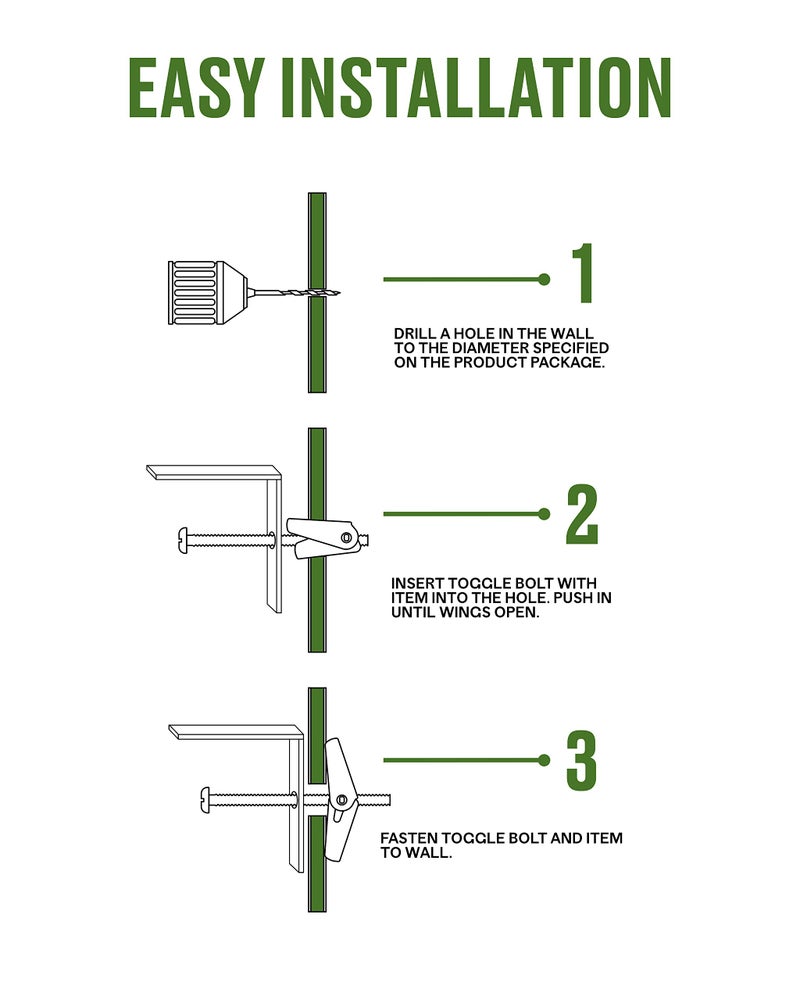 EASY INSTALLATION

1

DRILL A HOLE IN THE WALL TO THE DIAMETER SPECIFIED ON THE PRODUCT PACKAGE.

2

INSERT TOGGLE BOLT WITH ITEM INTO THE HOLE. PUSH IN UNTIL WINGS OPEN.

3

FASTEN TOGGLE BOLT AND ITEM TO WALL.